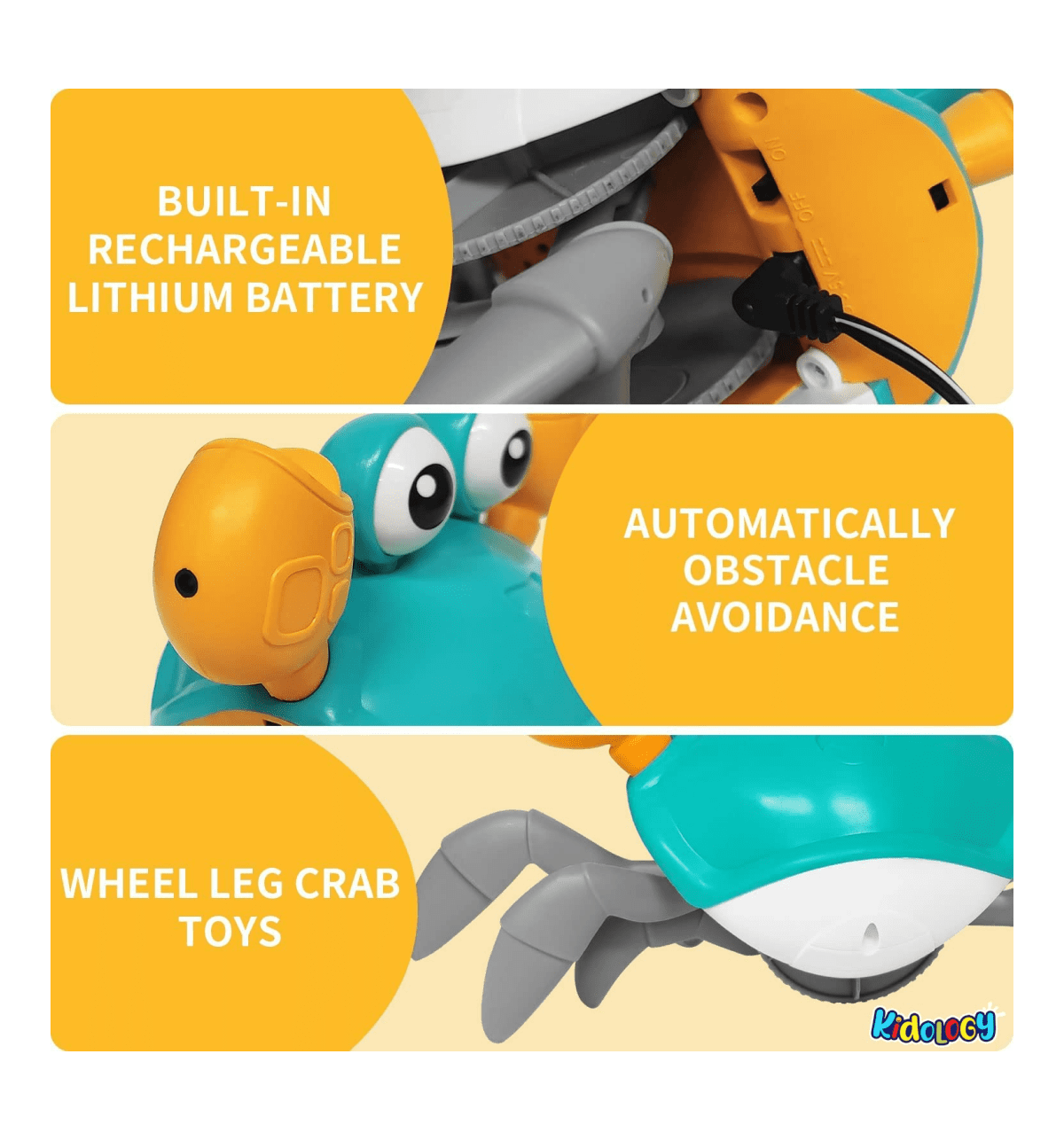 BUILT-IN RECHARGEABLE LITHIUM BATTERY

ON

OFF

AUTOMATICALLY OBSTACLE AVOIDANCE

WHEEL LEG CRAB TOYS

Kidology